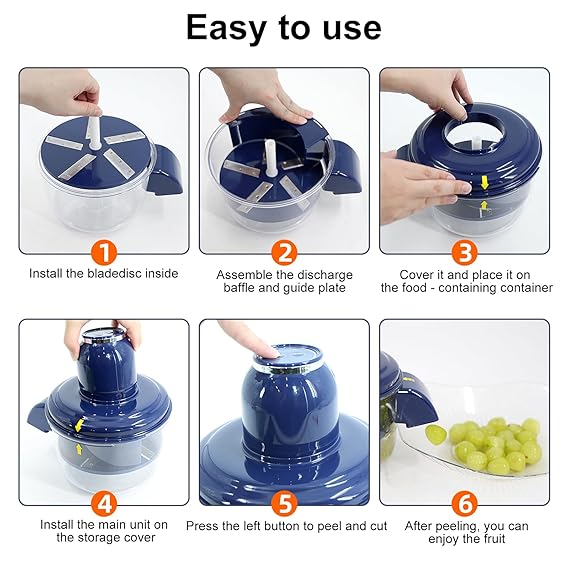 Easy to use

1
Install the bladedisc inside

2
Assemble the discharge baffle and guide plate

3
Cover it and place it on the food - containing container

4
Install the main unit on the storage cover

5
Press the left button to peel and cut

6
After peeling, you can enjoy the fruit